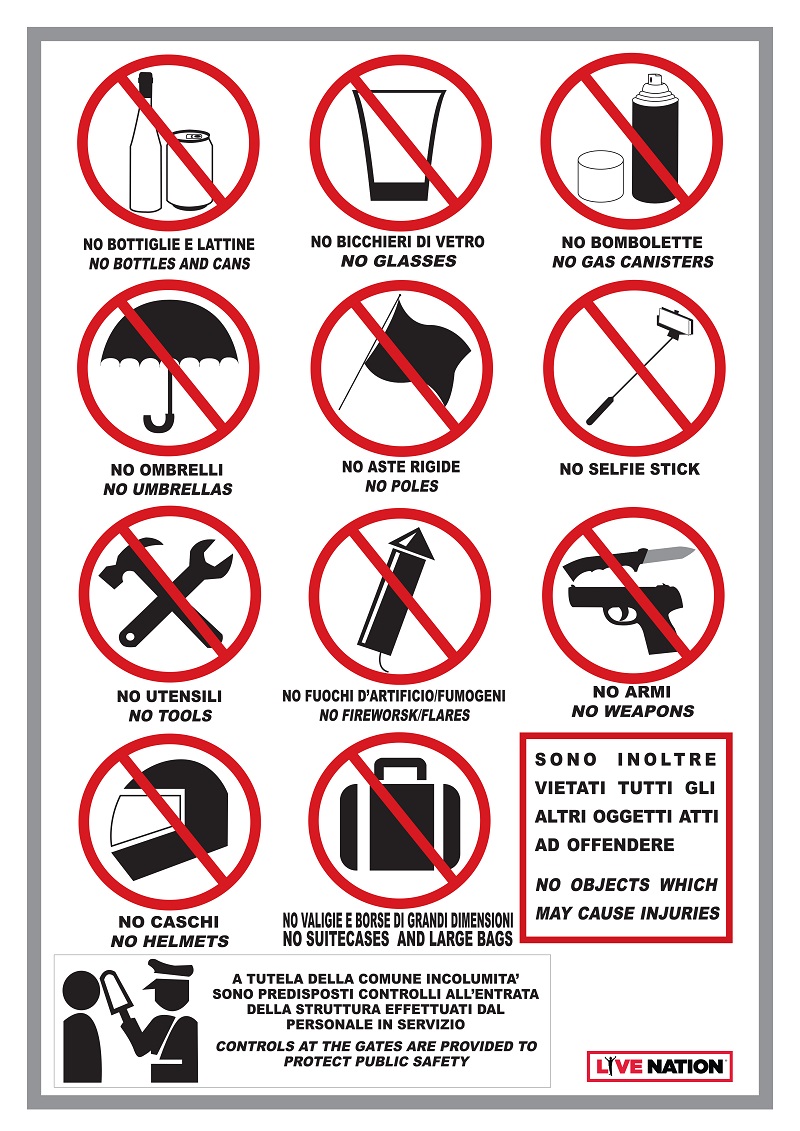 NO BOTTIGLIE E LATTINE
NO BOTTLES AND CANS

NO BICCHIERI DI VETRO
NO GLASSES

NO BOMBOLETTE
NO GAS CANISTERS

NO OMBRELLI
NO UMBRELLAS

NO ASTE RIGIDE
NO POLES

NO SELFIE STICK

NO UTENSILI
NO TOOLS

NO FUOCHI D'ARTIFICIO/FUMOGENI
NO FIREWORSK/FLARES

NO ARMI
NO WEAPONS

NO CASCHI
NO HELMETS

NO VALIGIE E BORSE DI GRANDI DIMENSIONI
NO SUITECASES AND LARGE BAGS

SONO INOLTRE VIETATI TUTTI GLI ALTRI OGGETTI ATTI AD OFFENDERE

NO OBJECTS WHICH MAY CAUSE INJURIES

A TUTELA DELLA COMUNE INCOLUMITA' SONO PREDISPOSTI CONTROLLI ALL'ENTRATA DELLA STRUTTURA EFFETTUATI DAL PERSONALE IN SERVIZIO

CONTROLS AT THE GATES ARE PROVIDED TO PROTECT PUBLIC SAFETY

LIVE NATION